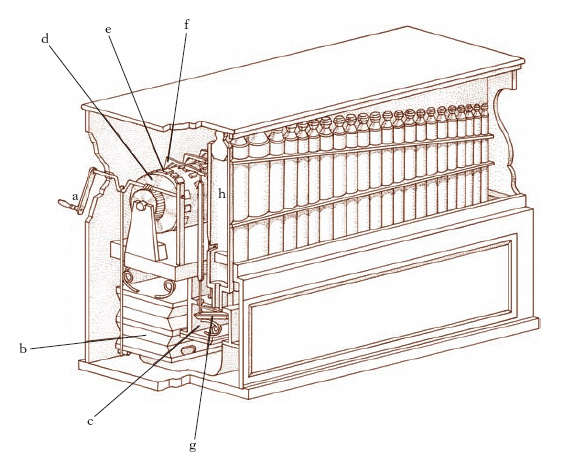 d
e
f
a
h
b
c
g